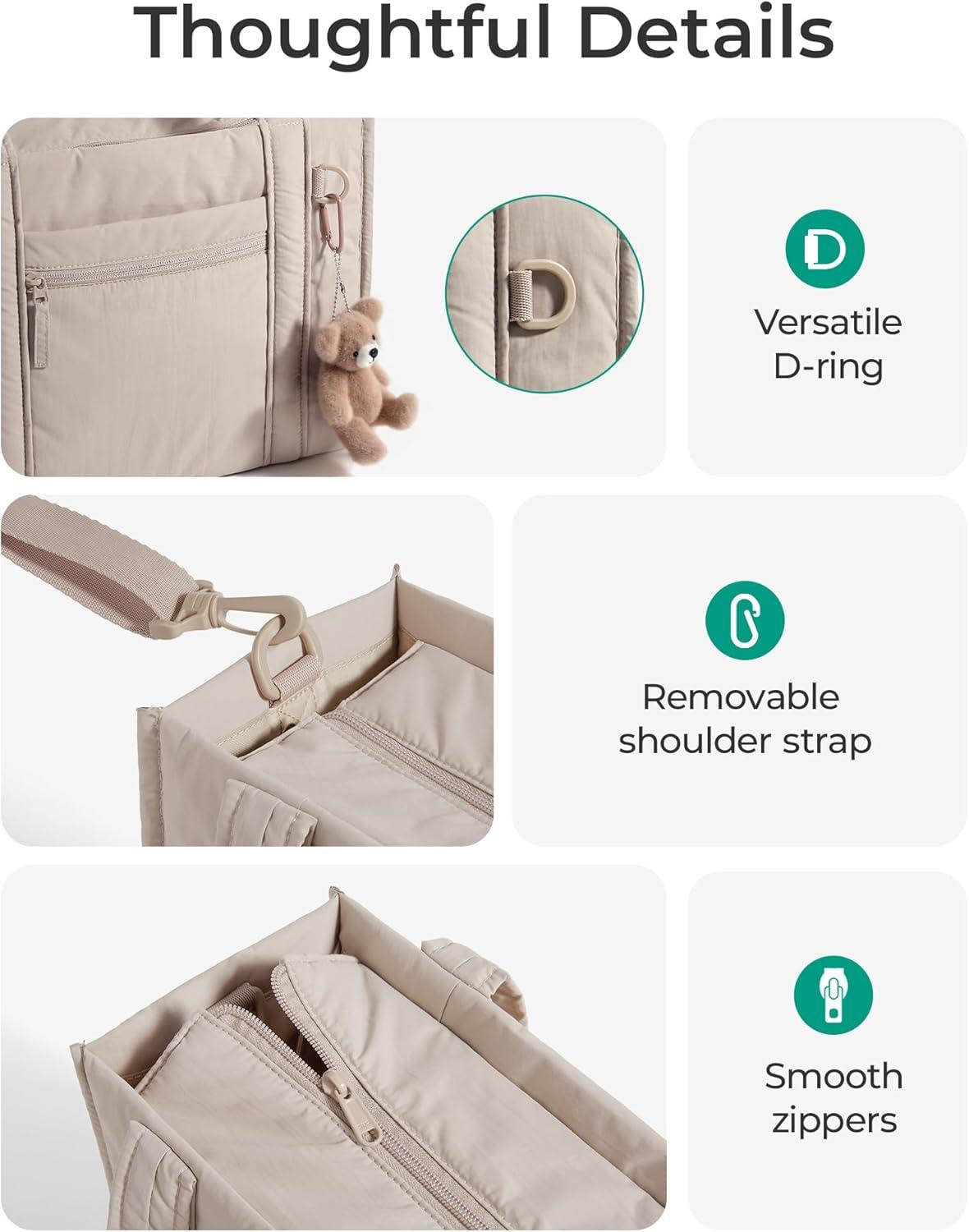 Thoughtful Details

Versatile D-ring

Removable shoulder strap

Smooth zippers