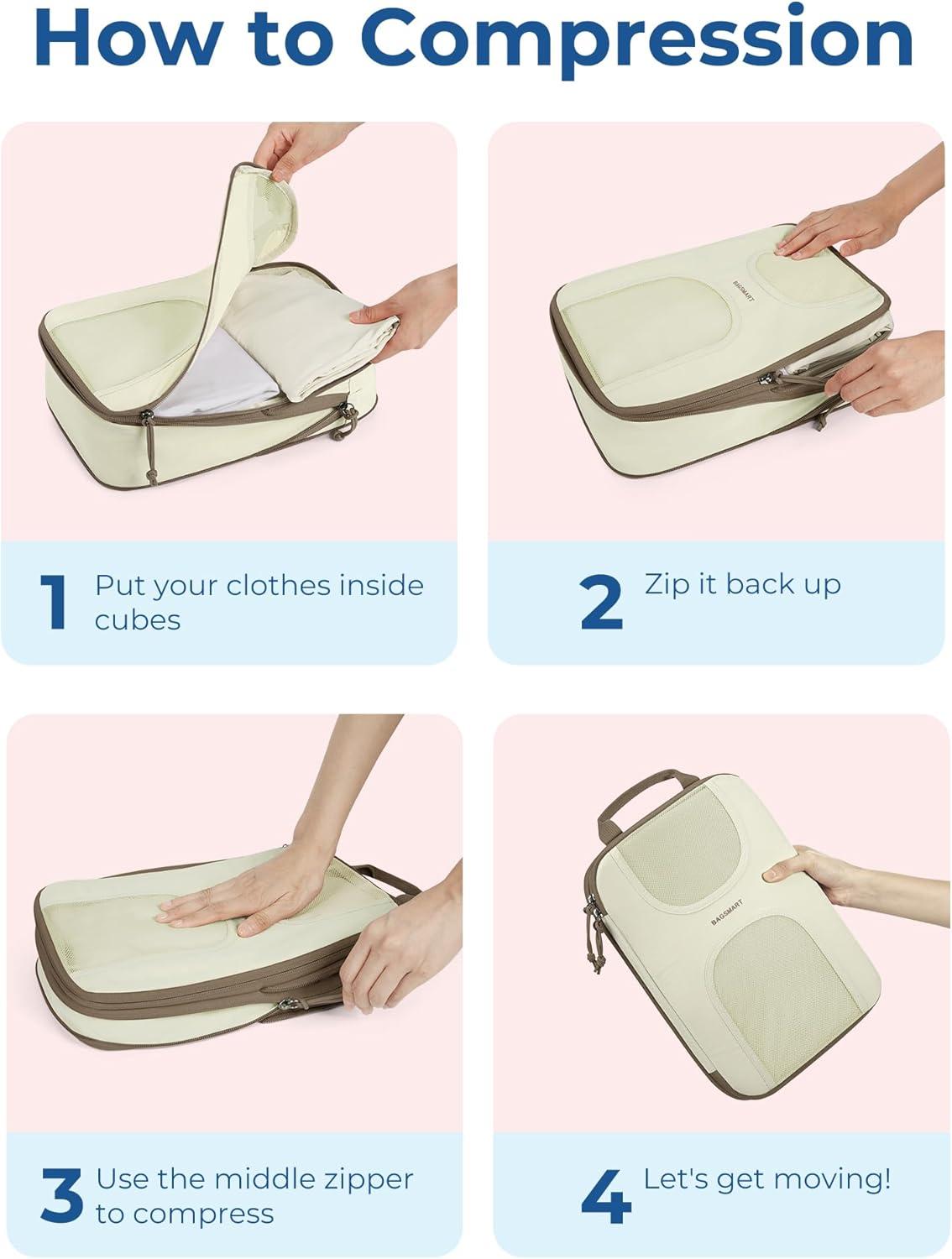 How to Compression

BAGSMART

1 Put your clothes inside cubes

2 Zip it back up

BAGSMART

3 Use the middle zipper to compress

4 Let's get moving!