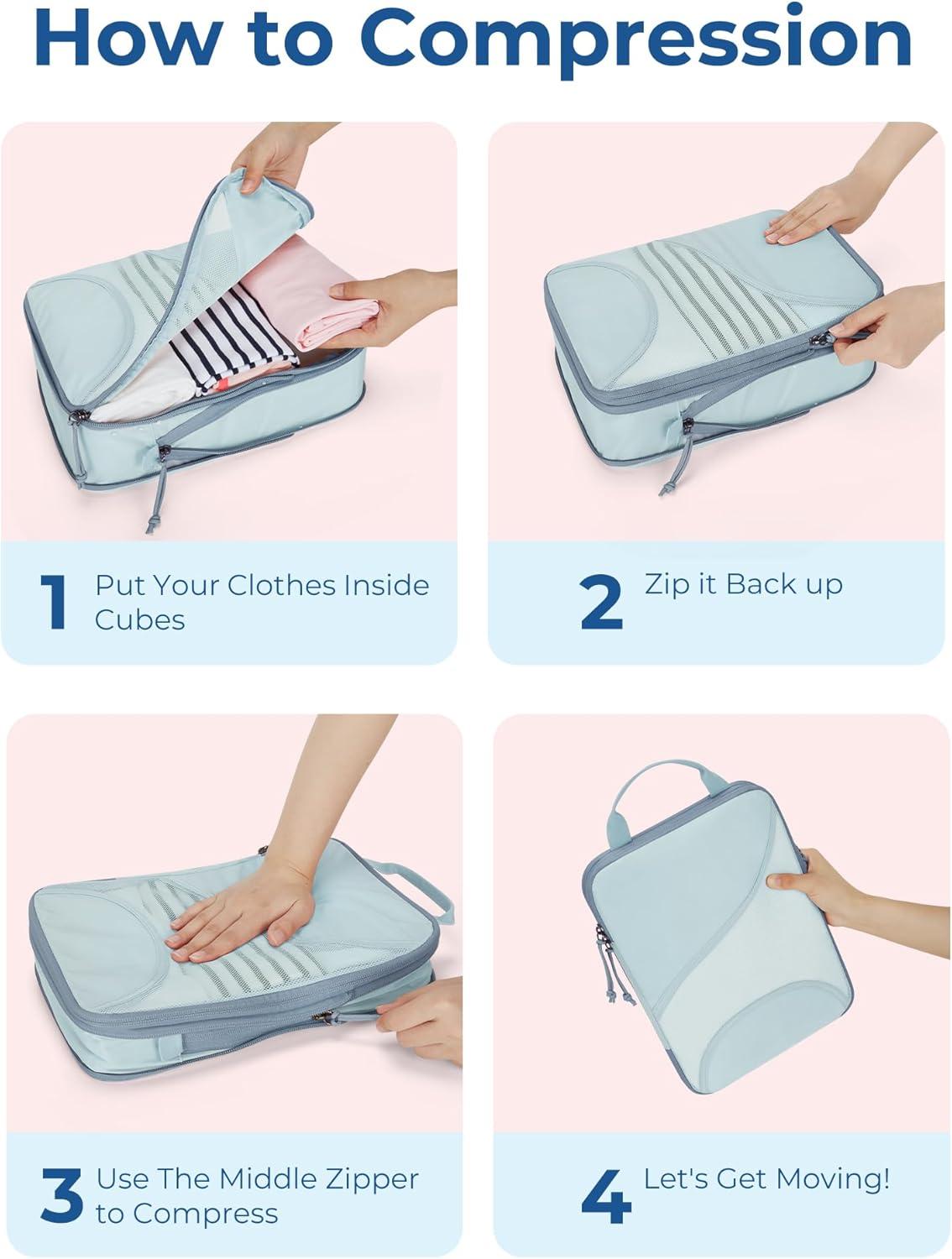 How to Compression

1 Put Your Clothes Inside Cubes

2 Zip it Back up

3 Use The Middle Zipper to Compress

4 Let's Get Moving!