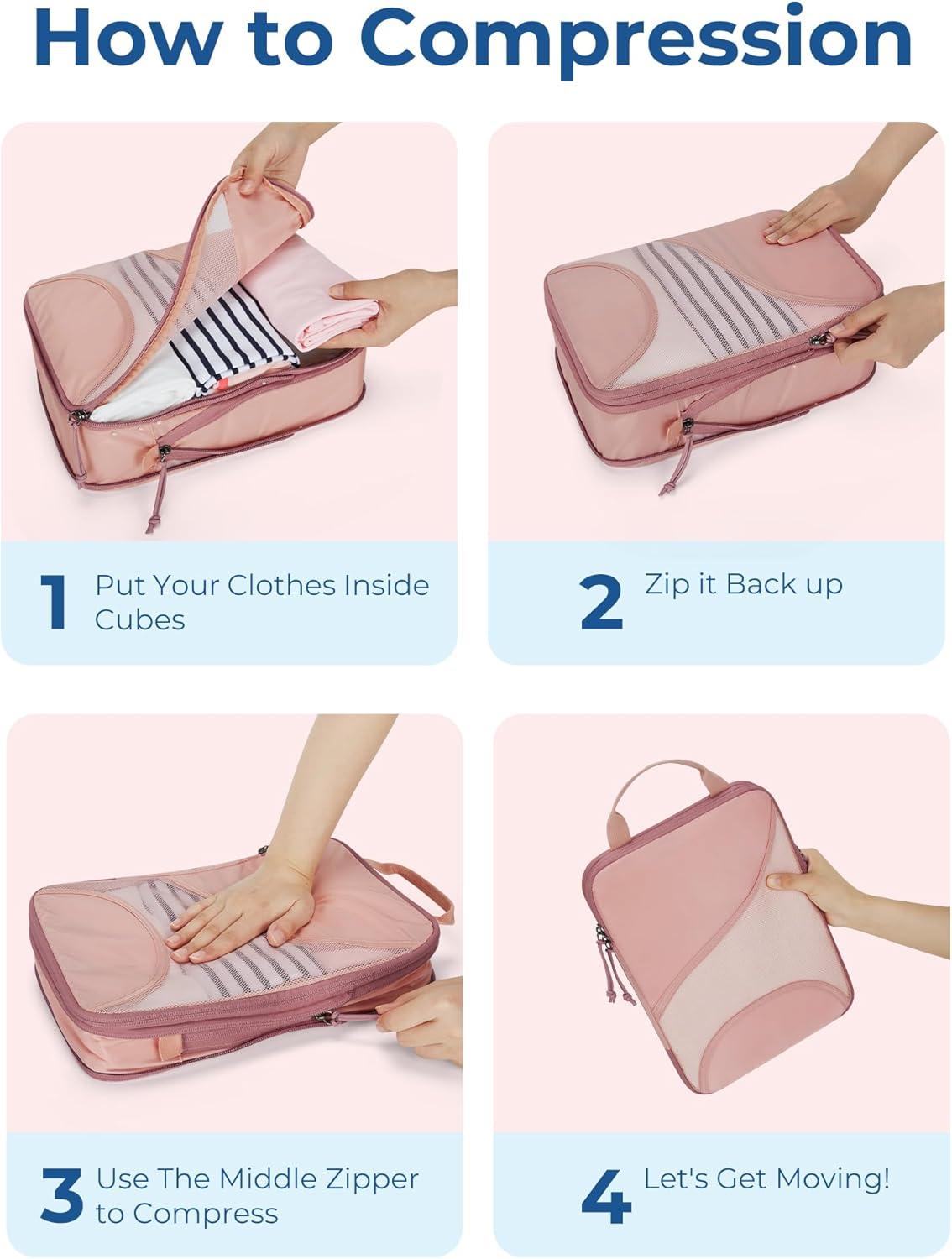 How to Compression

1 Put Your Clothes Inside Cubes

2 Zip it Back up

3 Use The Middle Zipper to Compress

4 Let's Get Moving!