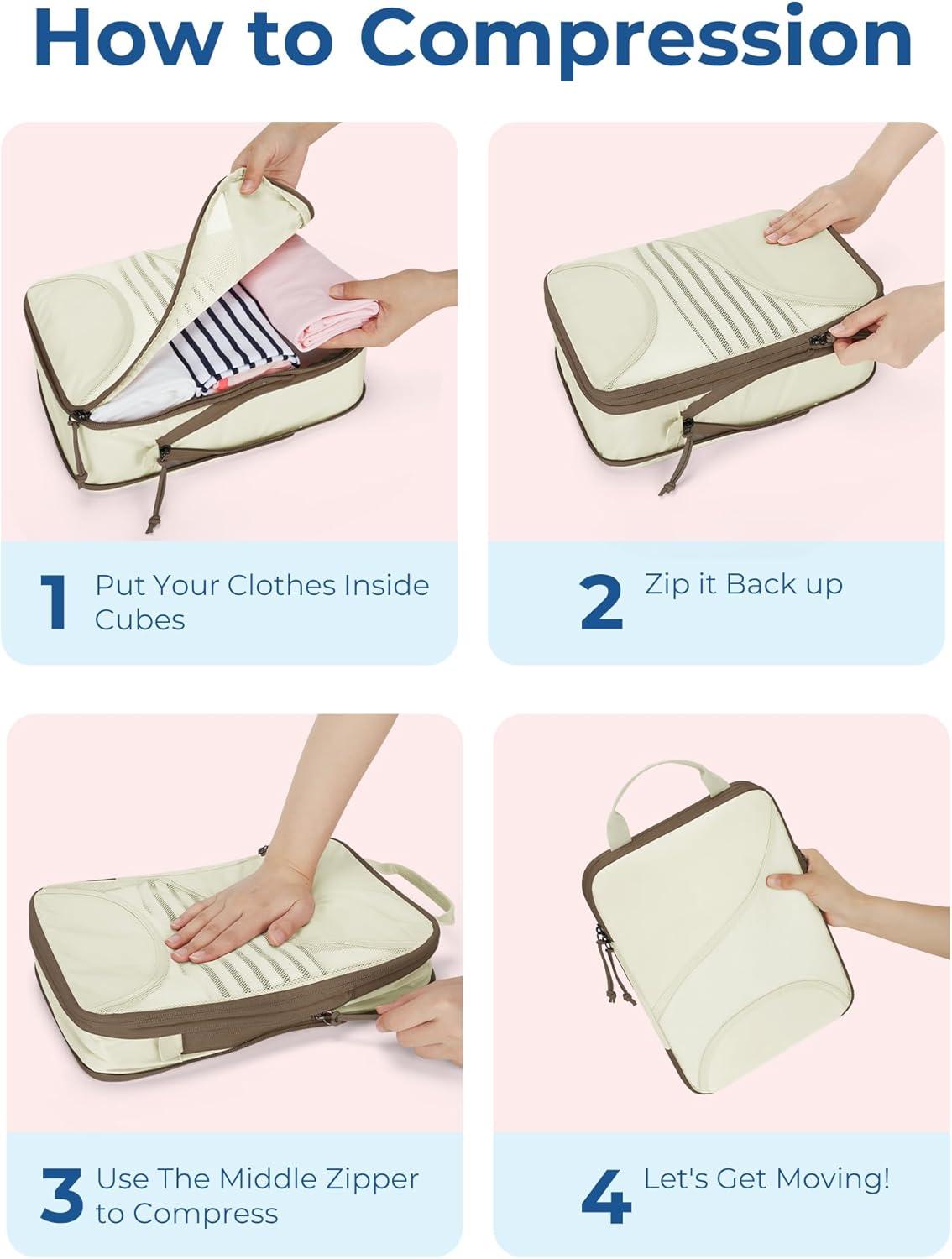 How to Compression

1 Put Your Clothes Inside Cubes

2 Zip it Back up

3 Use The Middle Zipper to Compress

4 Let's Get Moving!