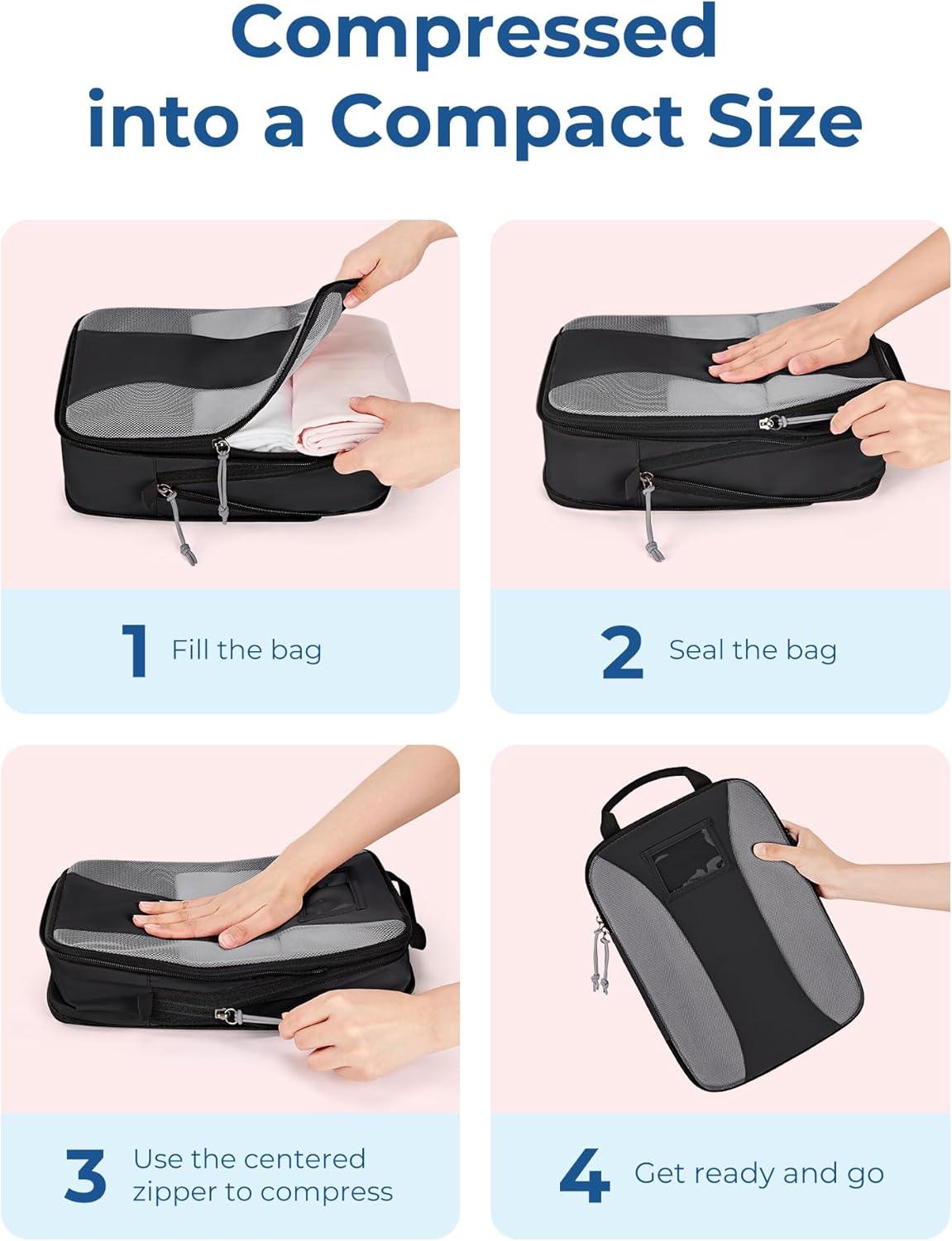 Compressed into a Compact Size

1 Fill the bag

2 Seal the bag

3 Use the centered zipper to compress

4 Get ready and go