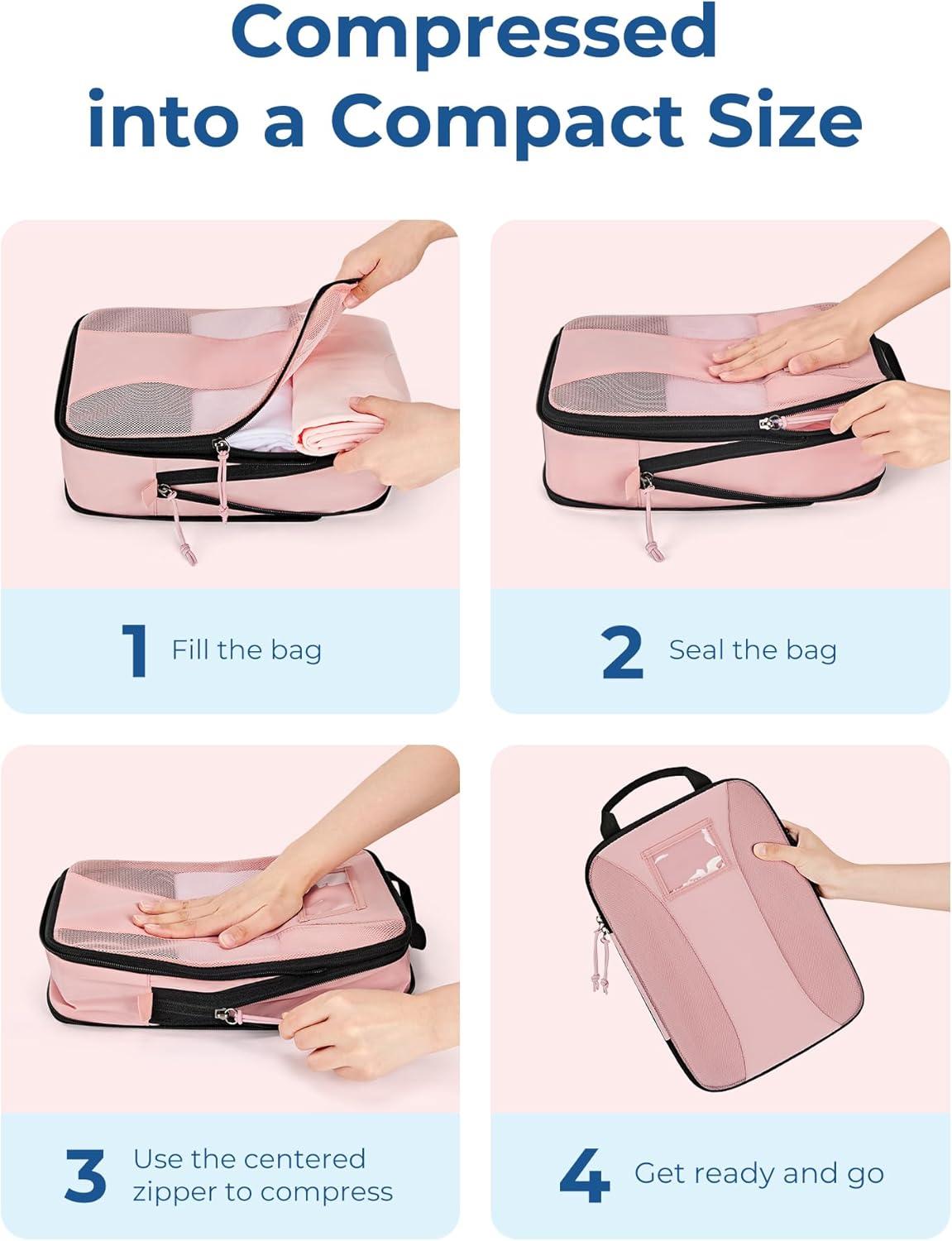 Compressed into a Compact Size

1 Fill the bag

2 Seal the bag

3 Use the centered zipper to compress

4 Get ready and go