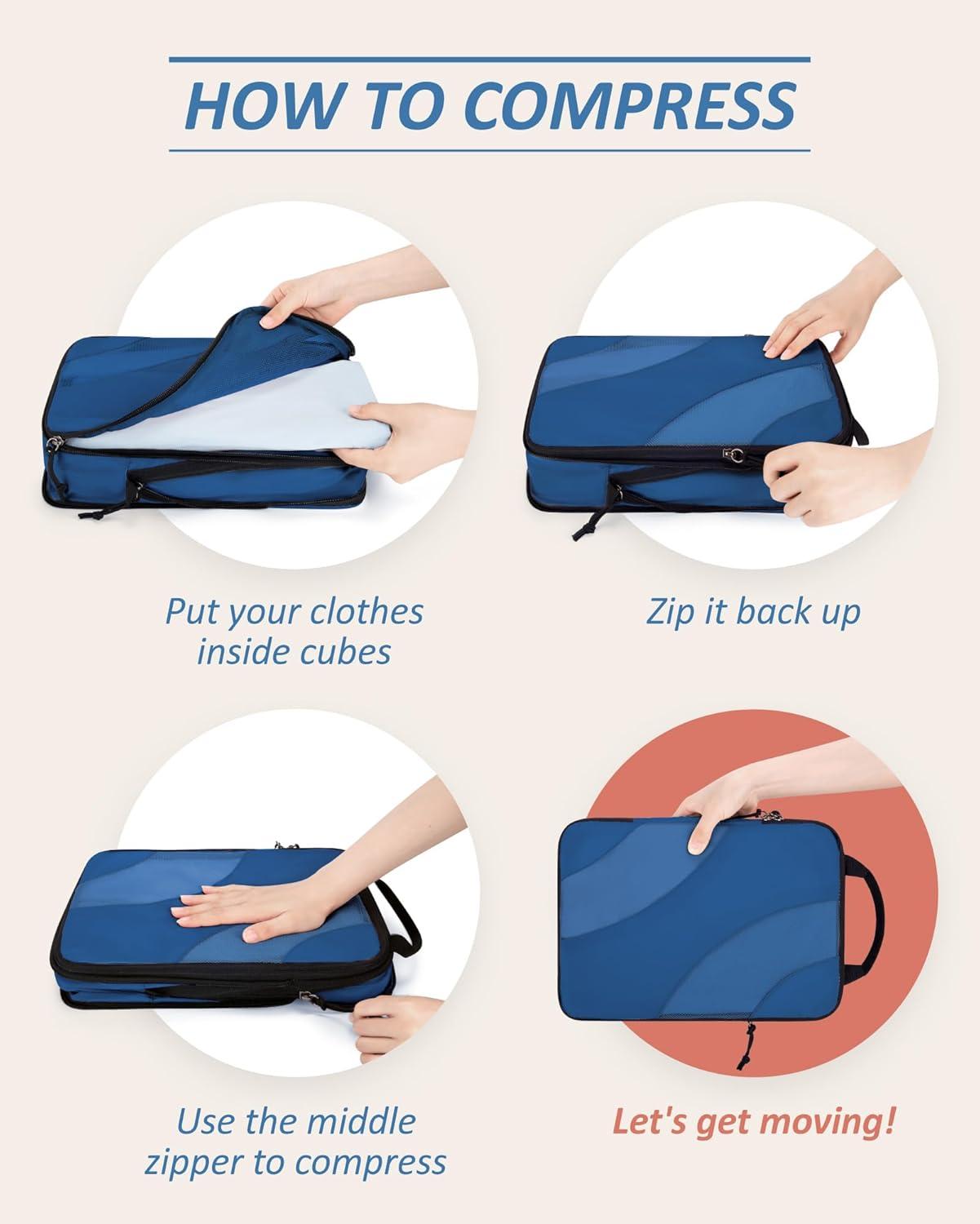 HOW TO COMPRESS

Put your clothes inside cubes

Zip it back up

Use the middle zipper to compress

Let's get moving!