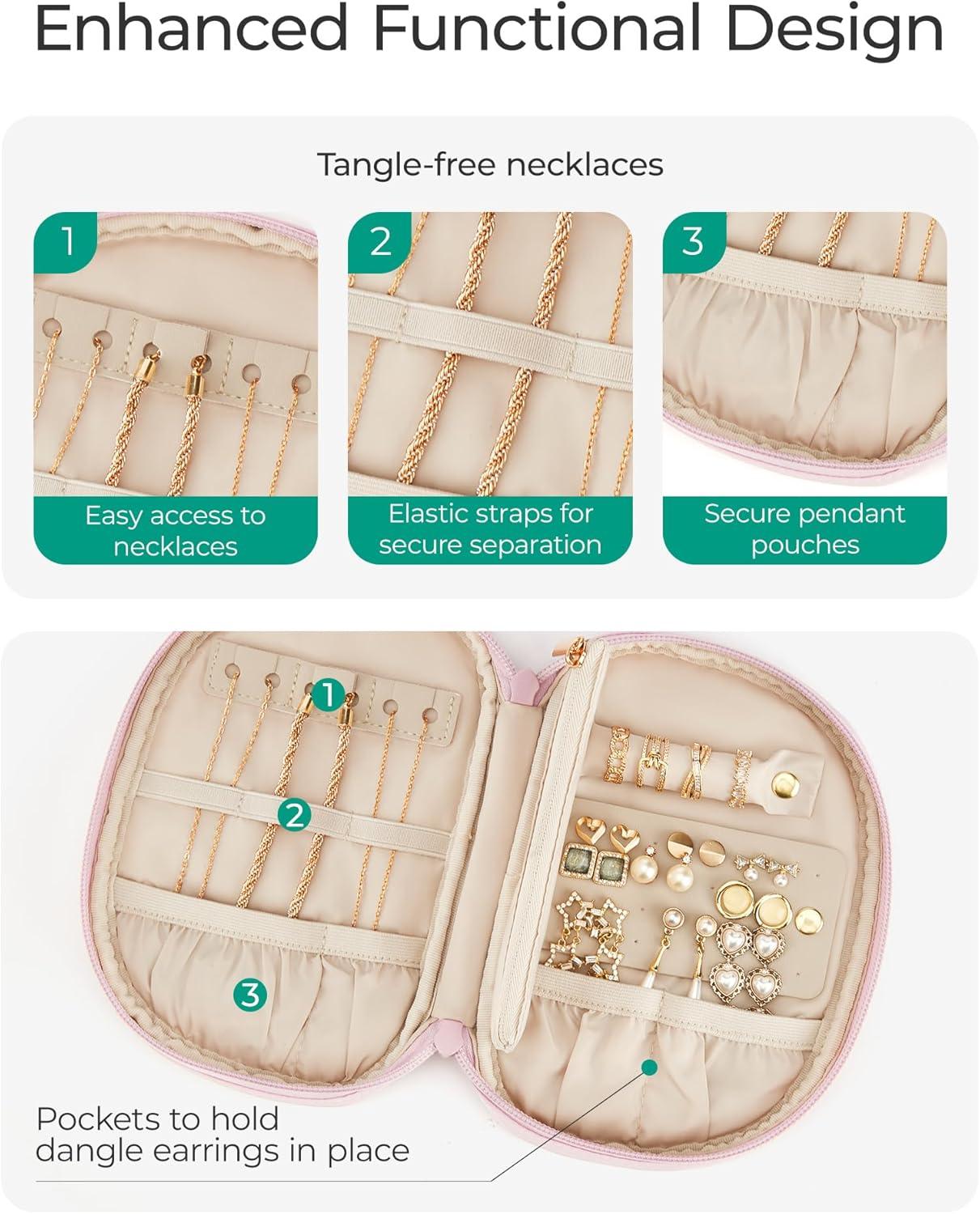 Enhanced Functional Design

Tangle-free necklaces

1
Easy access to necklaces

2
Elastic straps for secure separation

3
Secure pendant pouches

1
2
3

Pockets to hold dangle earrings in place