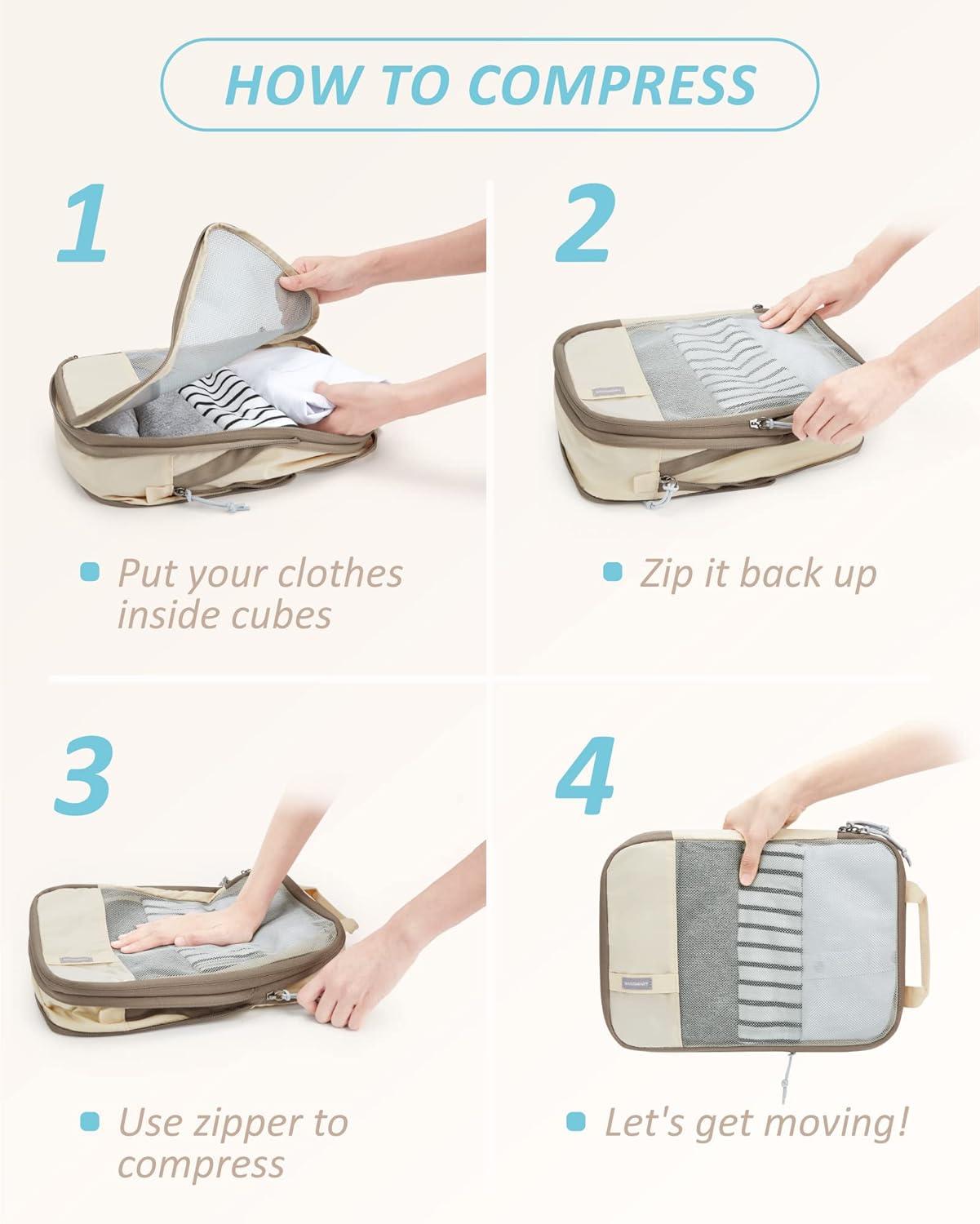 HOW TO COMPRESS

1

Put your clothes inside cubes

2

Zip it back up

3

Use zipper to compress

4

Let's get moving!