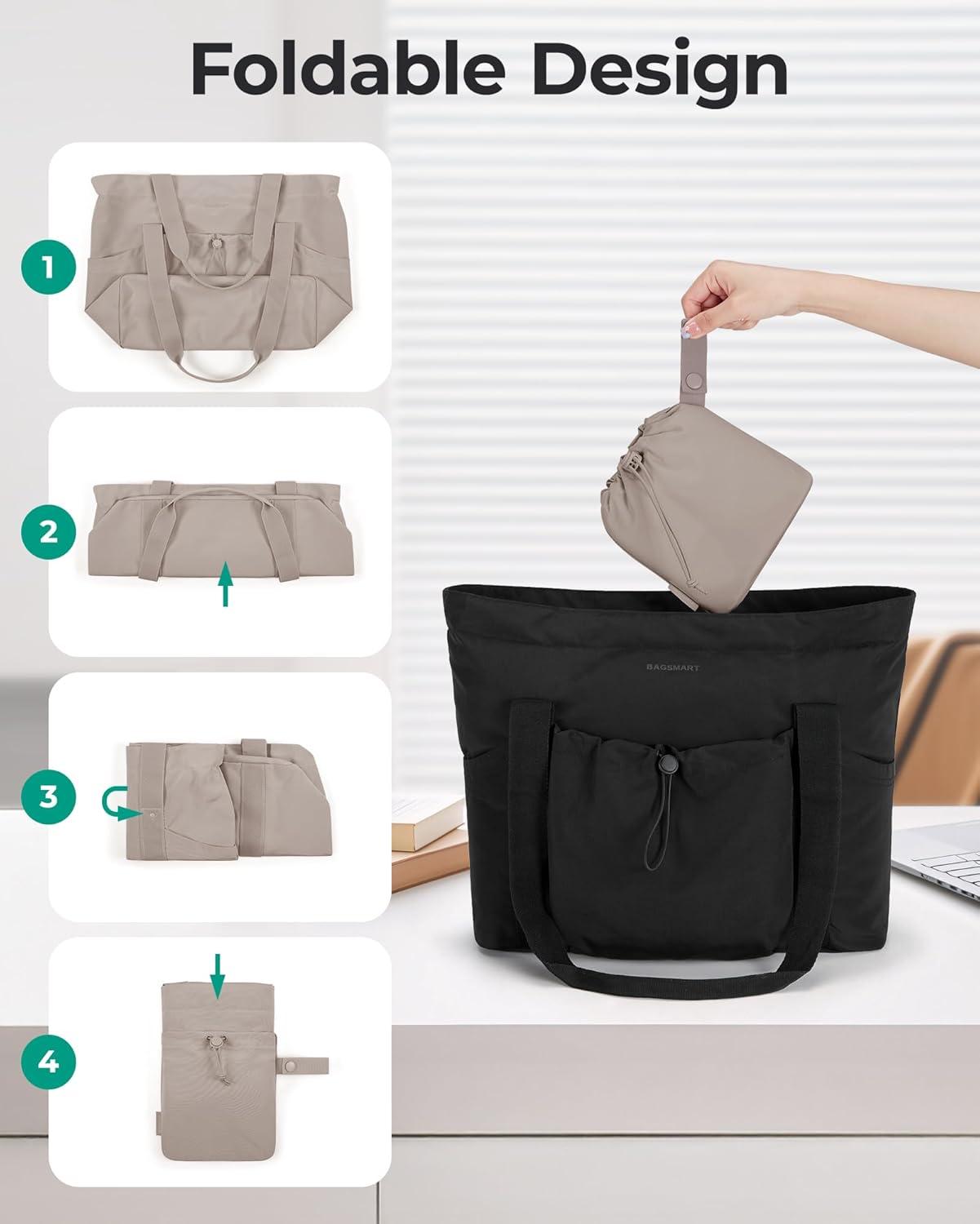 Foldable Design

1

2

3

4

BAGSMART