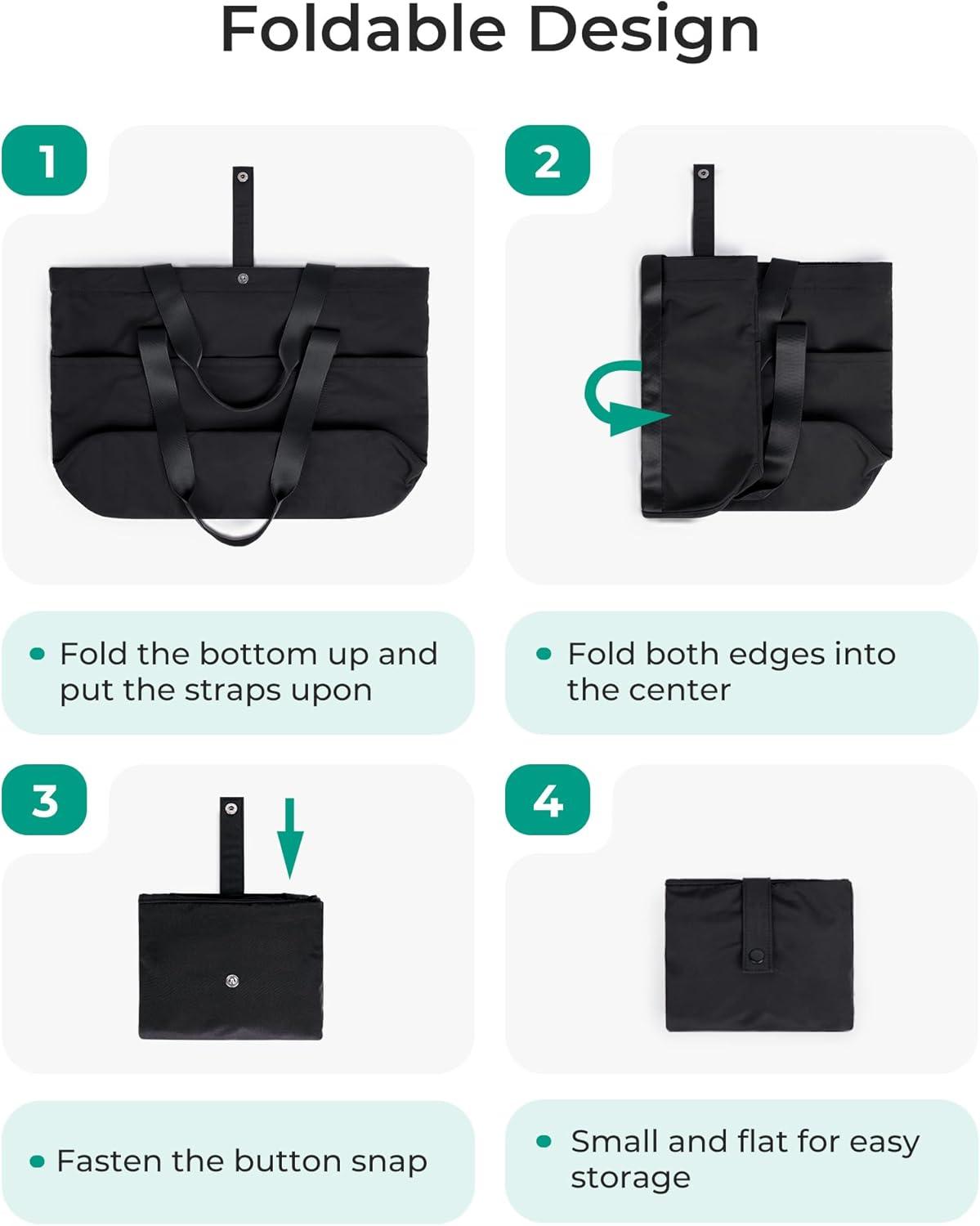 Foldable Design

1

• Fold the bottom up and put the straps upon

2

• Fold both edges into the center

3

• Fasten the button snap

4

• Small and flat for easy storage