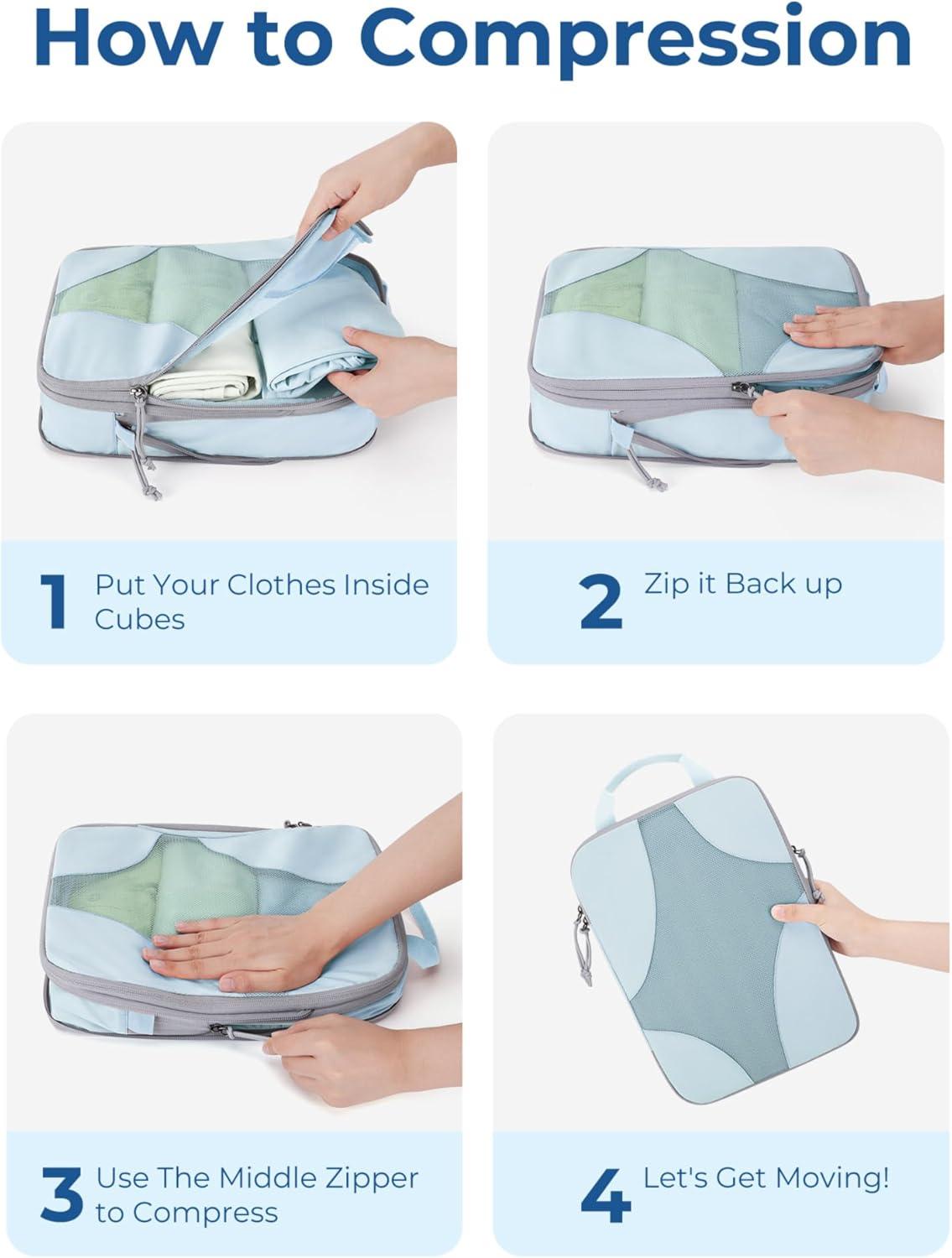 How to Compression

1 Put Your Clothes Inside Cubes

2 Zip it Back up

3 Use The Middle Zipper to Compress

4 Let's Get Moving!