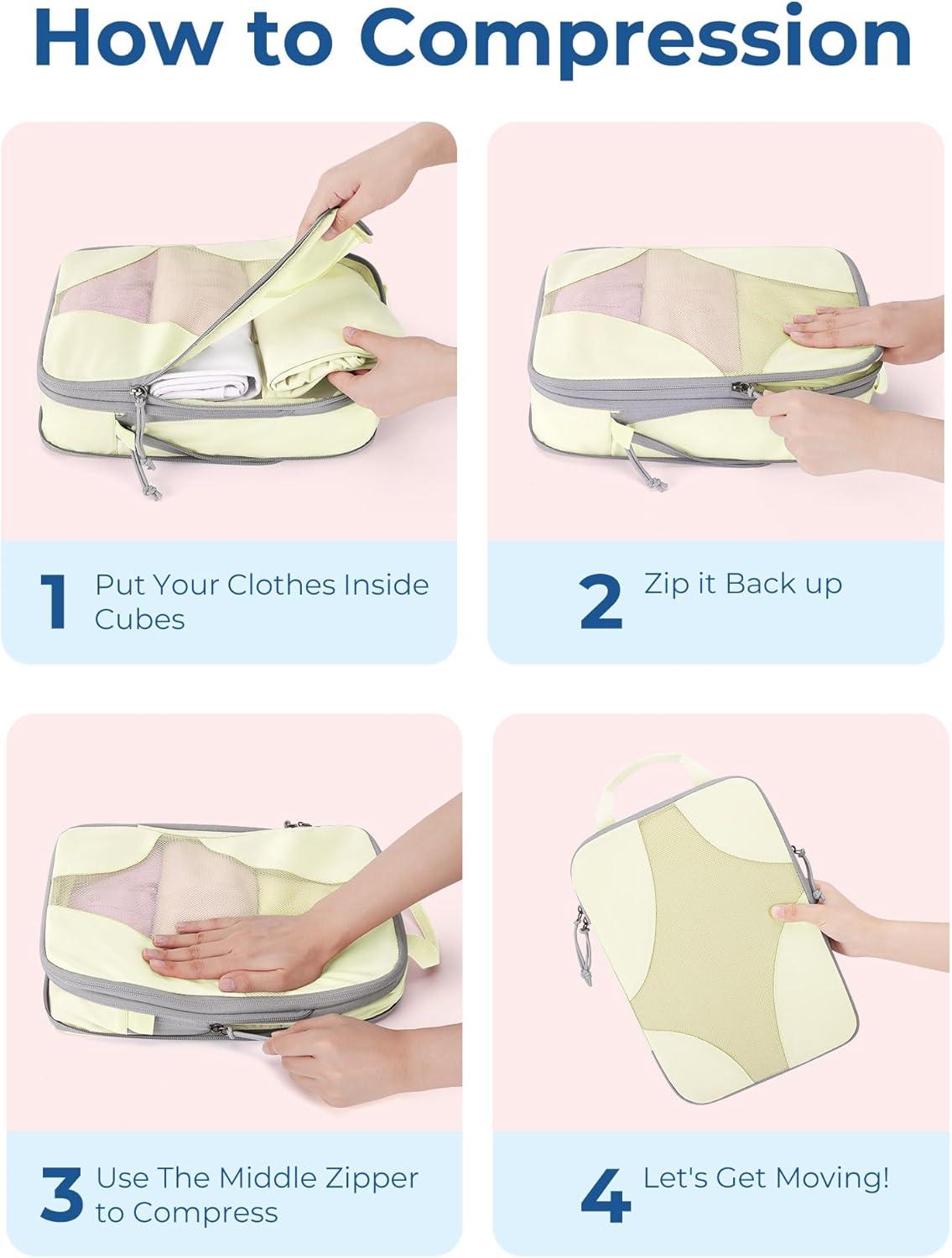 How to Compression

1 Put Your Clothes Inside Cubes

2 Zip it Back up

3 Use The Middle Zipper to Compress

4 Let's Get Moving!