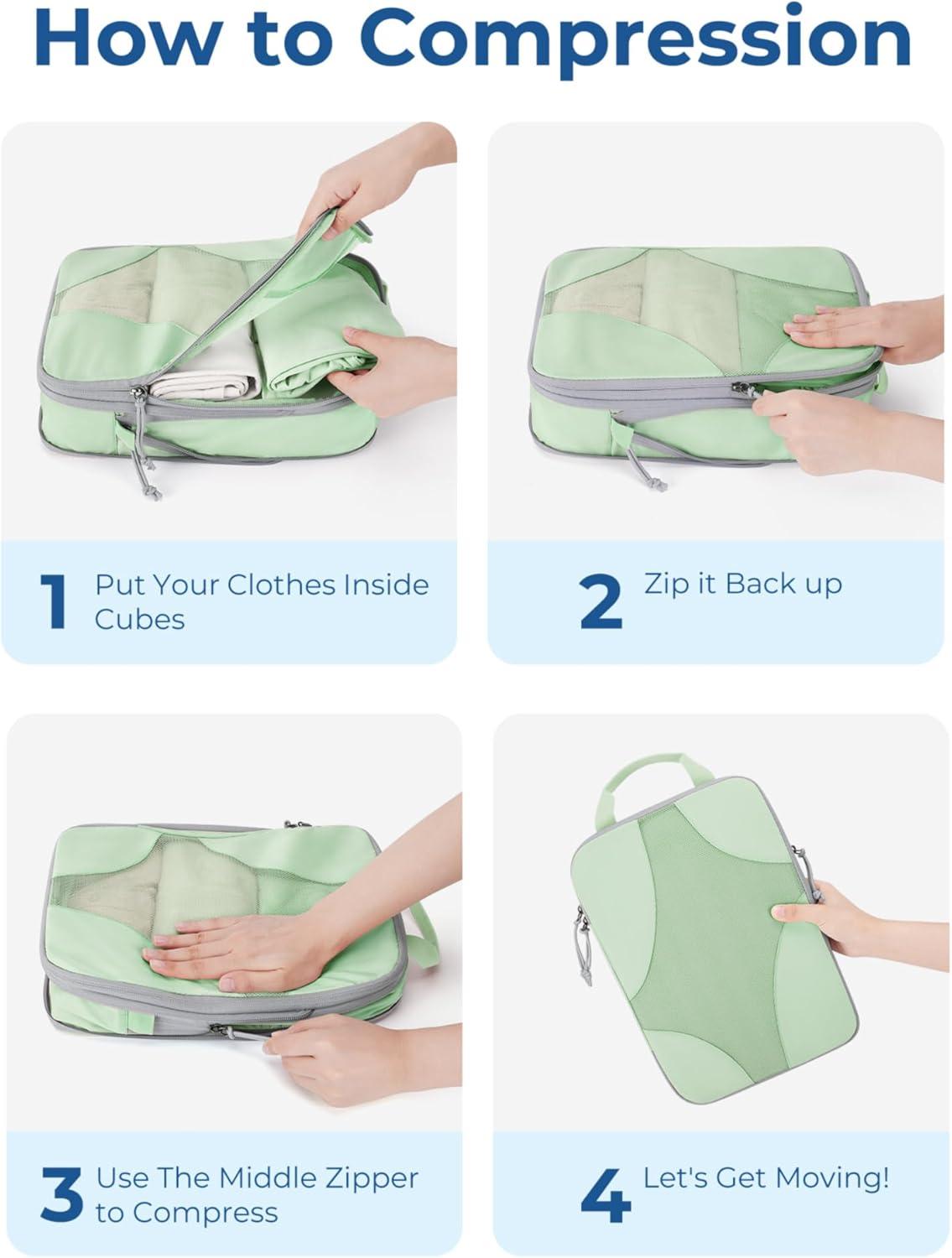 How to Compression

1 Put Your Clothes Inside Cubes

2 Zip it Back up

3 Use The Middle Zipper to Compress

4 Let's Get Moving!