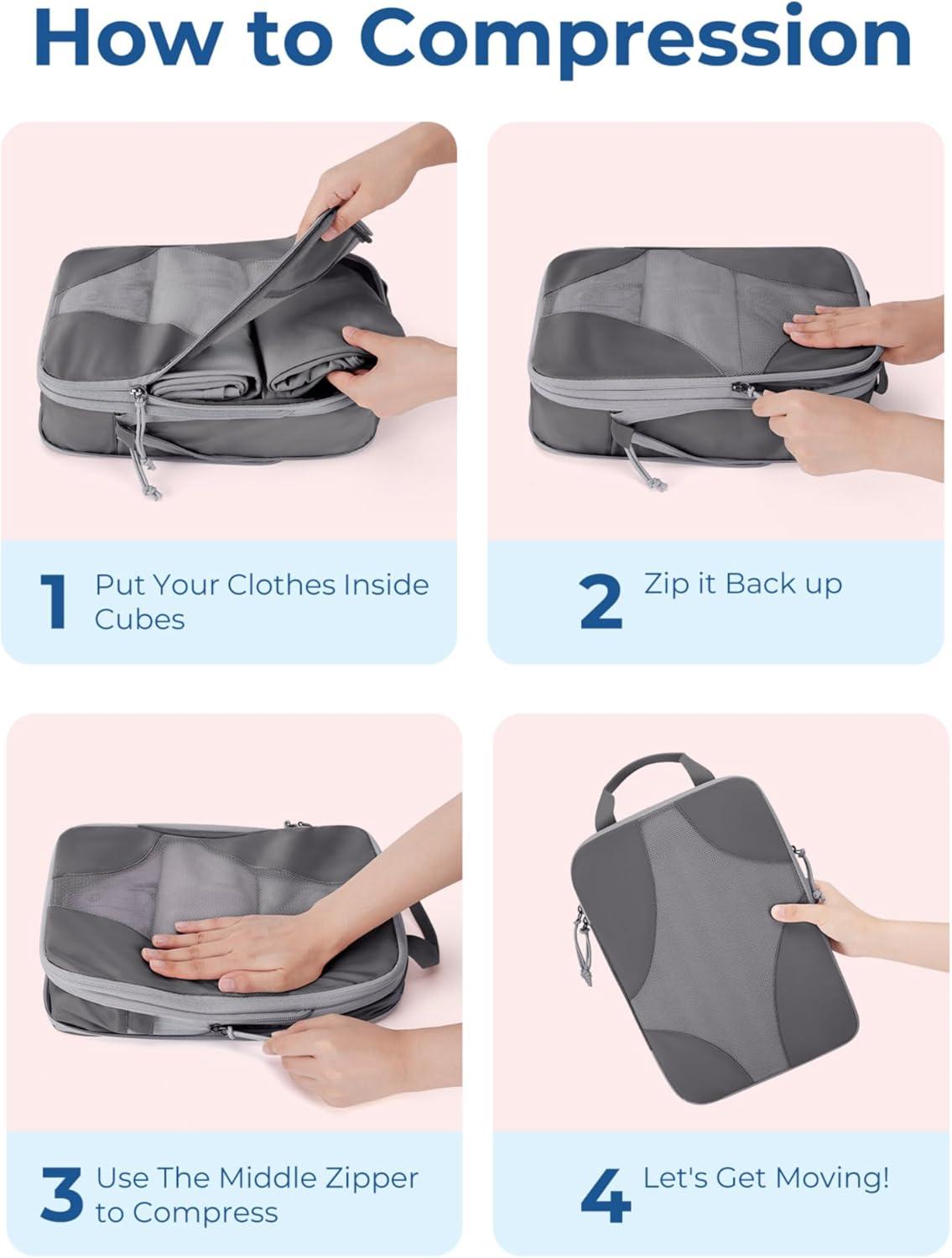 How to Compression

1 Put Your Clothes Inside Cubes

2 Zip it Back up

3 Use The Middle Zipper to Compress

4 Let's Get Moving!