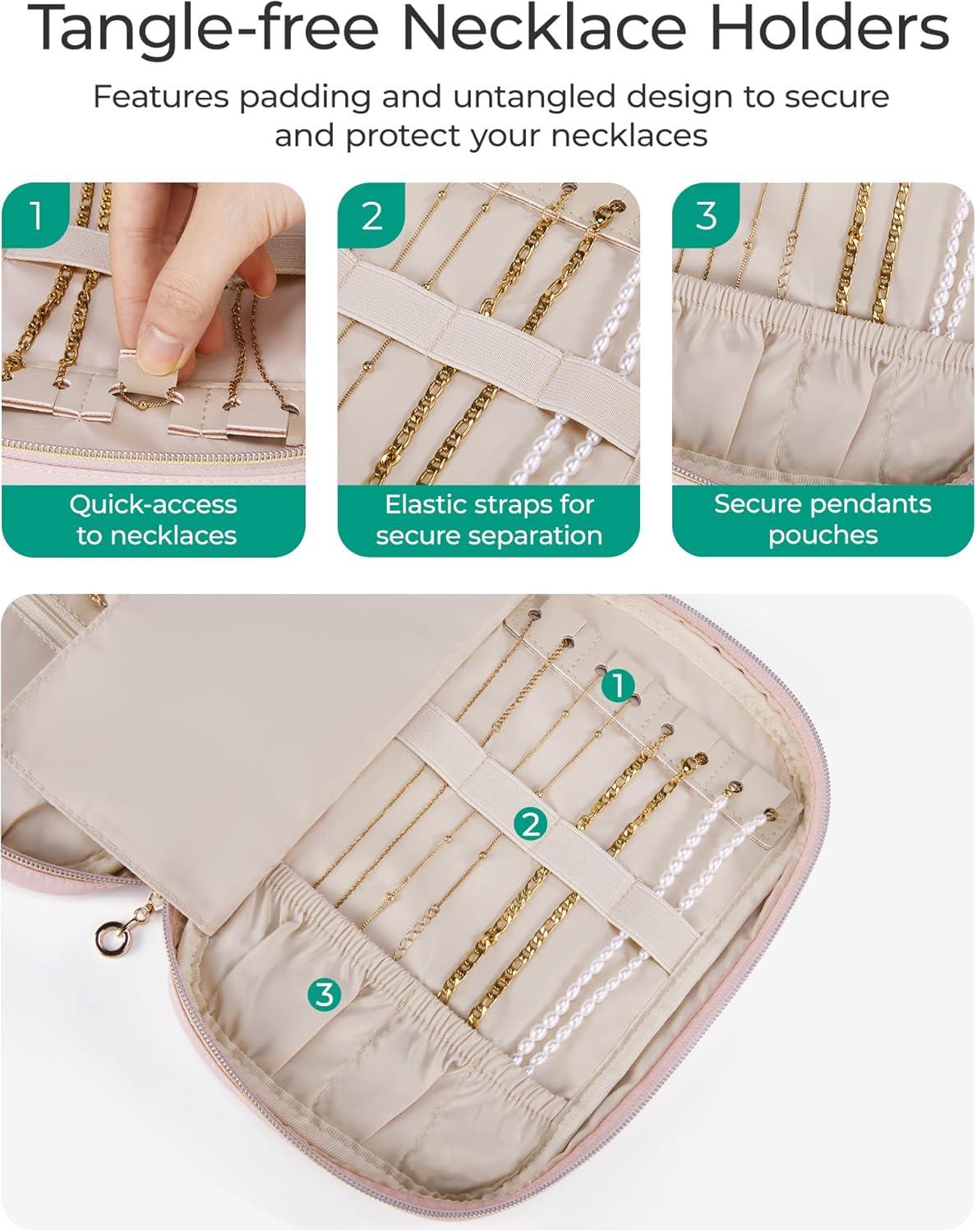 Tangle-free Necklace Holders

Features padding and untangled design to secure and protect your necklaces

1

Quick-access to necklaces

2

Elastic straps for secure separation

3

Secure pendants pouches

1

2

3